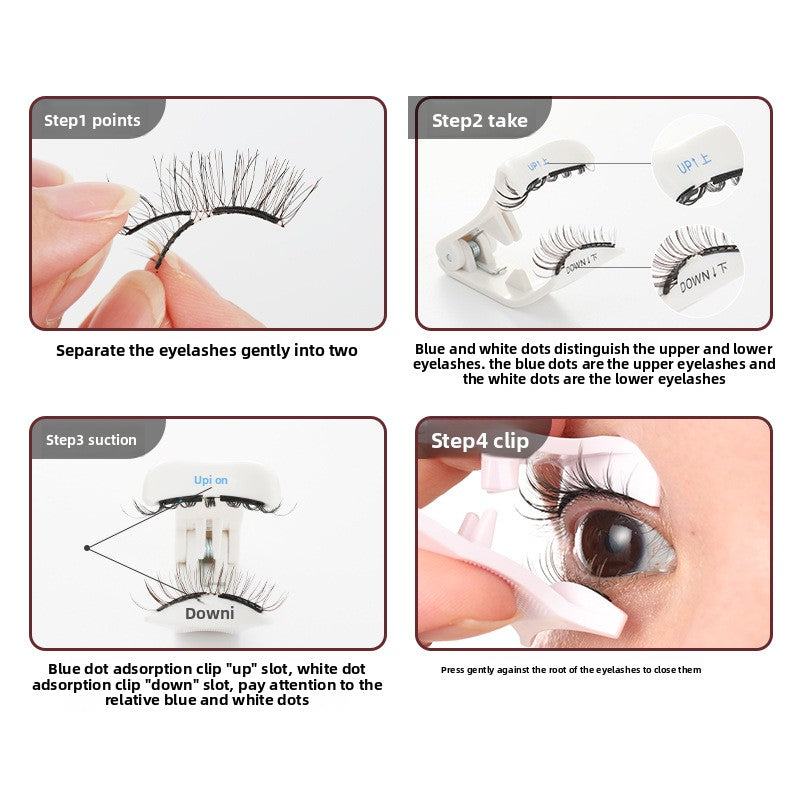 Step1 points

Separate the eyelashes gently into two

Step2 take

UP↑上

DOWN↓下

UP↑上

DOWN↓下

Blue and white dots distinguish the upper and lower eyelashes. the blue dots are the upper eyelashes and the white dots are the lower eyelashes

Step3 suction

Upi on

Downi

Blue dot adsorption clip "up" slot, white dot adsorption clip "down" slot, pay attention to the relative blue and white dots

Step4 clip

Press gently against the root of the eyelashes to close them