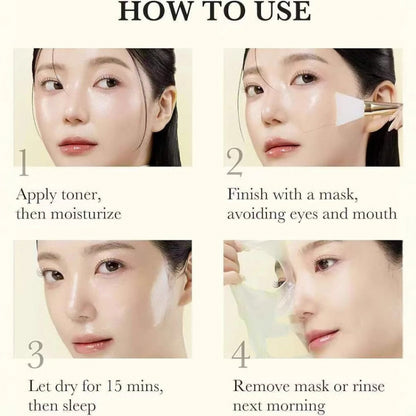 HOW TO USE

1

Apply toner, then moisturize

2

Finish with a mask, avoiding eyes and mouth

3

Let dry for 15 mins, then sleep

4

Remove mask or rinse next morning