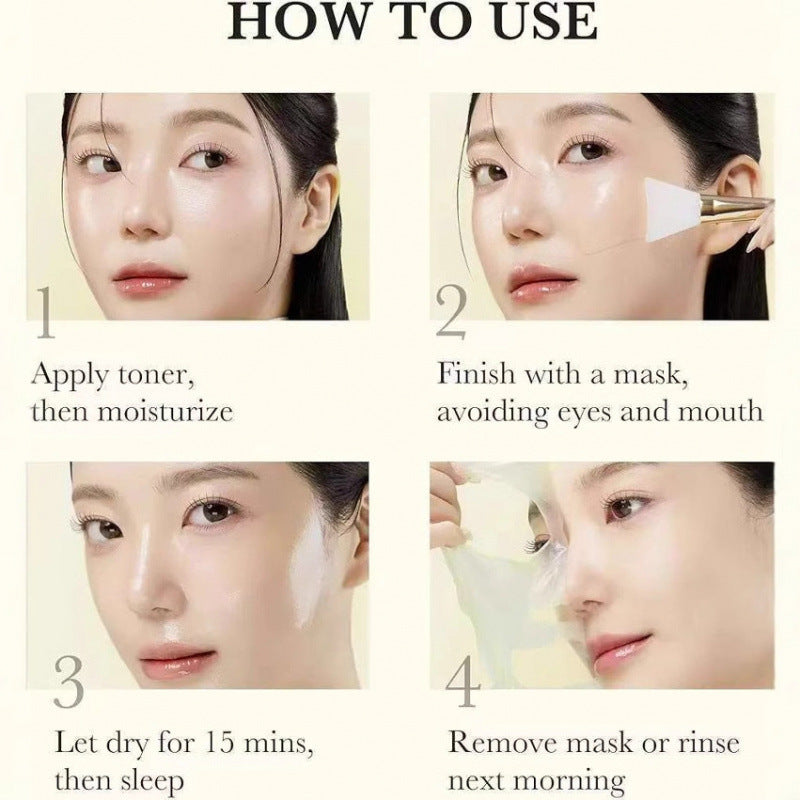 HOW TO USE

1

Apply toner, then moisturize

2

Finish with a mask, avoiding eyes and mouth

3

Let dry for 15 mins, then sleep

4

Remove mask or rinse next morning